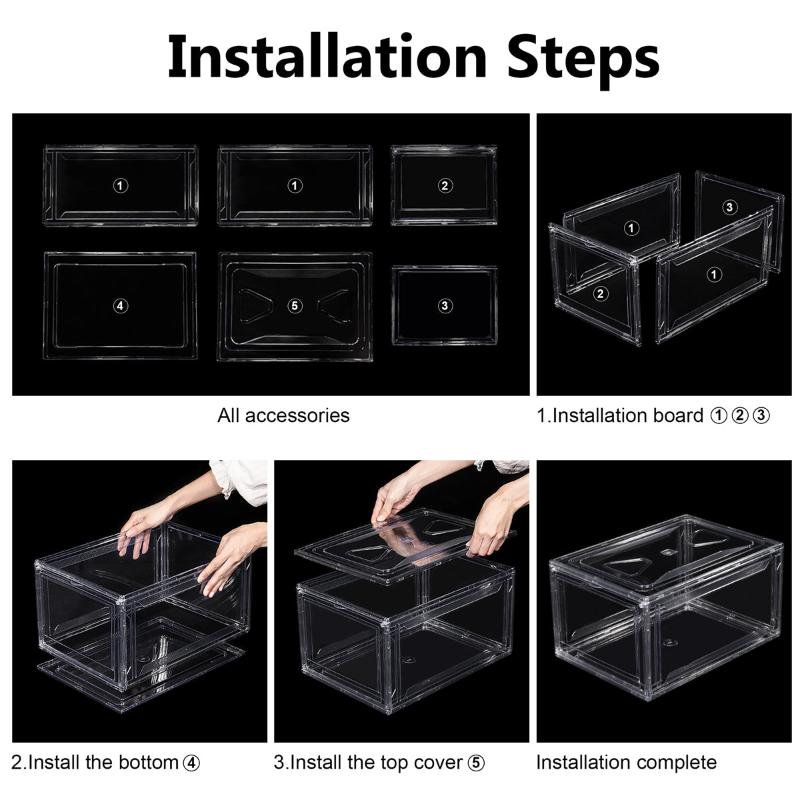 Installation Steps

①

①

②

④

⑤

③

①

③

②

①

All accessories

1.Installation board ①②③

2.Install the bottom ④

3.Install the top cover ⑤

Installation complete